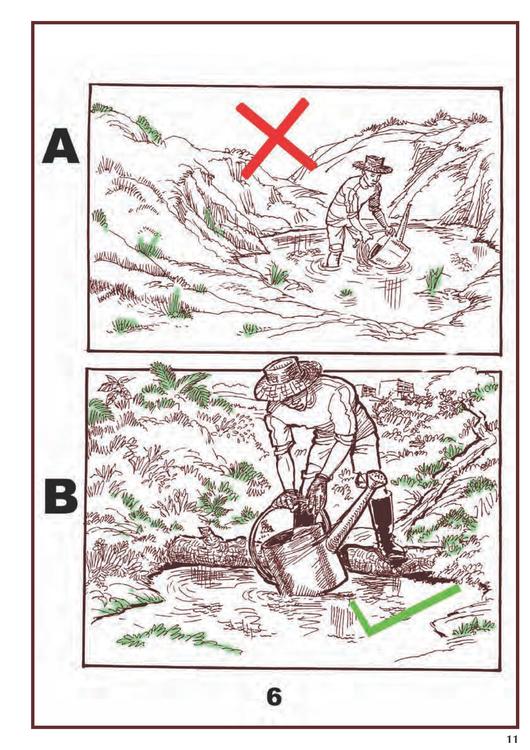 A

B

6

11