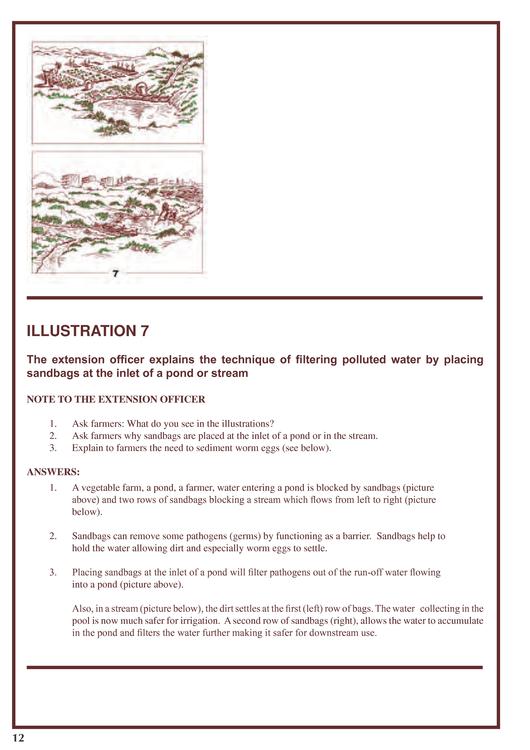 7

ILLUSTRATION 7

The extension officer explains the technique of filtering polluted water by placing sandbags at the inlet of a pond or stream

NOTE TO THE EXTENSION OFFICER

1. Ask farmers: What do you see in the illustrations?
2. Ask farmers why sandbags are placed at the inlet of a pond or in the stream.
3. Explain to farmers the need to sediment worm eggs (see below).

ANSWERS:

1. A vegetable farm, a pond, a farmer, water entering a pond is blocked by sandbags (picture above) and two rows of sandbags blocking a stream which flows from left to right (picture below).

2. Sandbags can remove some pathogens (germs) by functioning as a barrier. Sandbags help to hold the water allowing dirt and especially worm eggs to settle.

3. Placing sandbags at the inlet of a pond will filter pathogens out of the run-off water flowing into a pond (picture above).

Also, in a stream (picture below), the dirt settles at the first (left) row of bags. The water collecting in the pool is now much safer for irrigation. A second row of sandbags (right), allows the water to accumulate in the pond and filters the water further making it safer for downstream use.

12