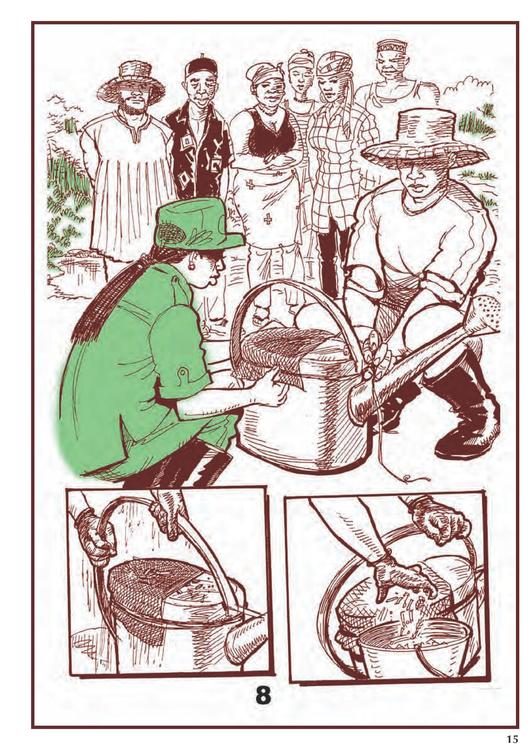 8

15