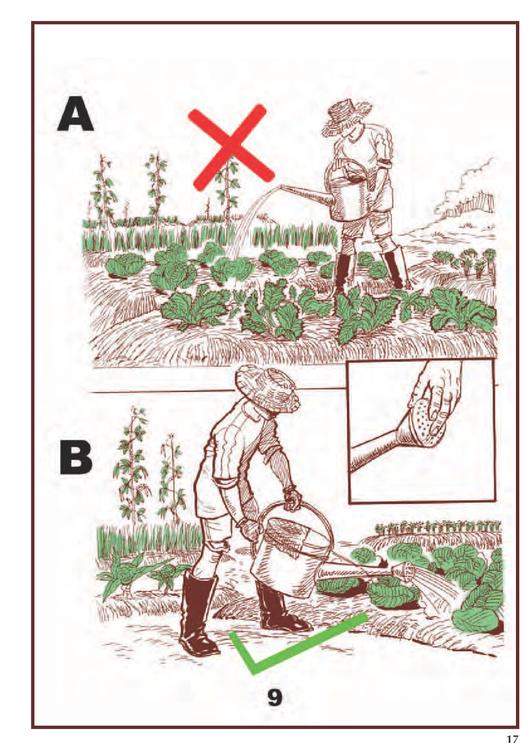 A

B

9

17