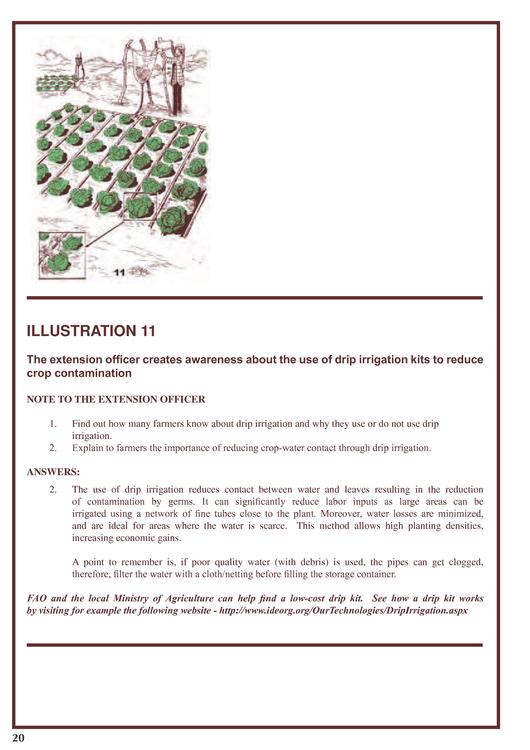 11

ILLUSTRATION 11

The extension officer creates awareness about the use of drip irrigation kits to reduce crop contamination

NOTE TO THE EXTENSION OFFICER

1. Find out how many farmers know about drip irrigation and why they use or do not use drip irrigation.
2. Explain to farmers the importance of reducing crop-water contact through drip irrigation.

ANSWERS:

2. The use of drip irrigation reduces contact between water and leaves resulting in the reduction of contamination by germs. It can significantly reduce labor inputs as large areas can be irrigated using a network of fine tubes close to the plant. Moreover, water losses are minimized, and are ideal for areas where the water is scarce. This method allows high planting densities, increasing economic gains.

A point to remember is, if poor quality water (with debris) is used, the pipes can get clogged, therefore, filter the water with a cloth/netting before filling the storage container.

FAO and the local Ministry of Agriculture can help find a low-cost drip kit. See how a drip kit works by visiting for example the following website - http://www.ideorg.org/OurTechnologies/DripIrrigation.aspx

20