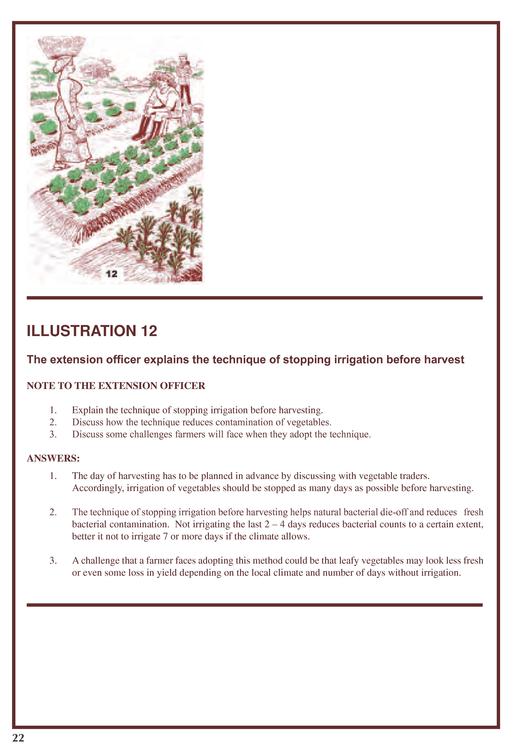 12

ILLUSTRATION 12

The extension officer explains the technique of stopping irrigation before harvest

NOTE TO THE EXTENSION OFFICER

1. Explain the technique of stopping irrigation before harvesting.
2. Discuss how the technique reduces contamination of vegetables.
3. Discuss some challenges farmers will face when they adopt the technique.

ANSWERS:

1. The day of harvesting has to be planned in advance by discussing with vegetable traders. Accordingly, irrigation of vegetables should be stopped as many days as possible before harvesting.

2. The technique of stopping irrigation before harvesting helps natural bacterial die-off and reduces fresh bacterial contamination. Not irrigating the last 2 – 4 days reduces bacterial counts to a certain extent, better it not to irrigate 7 or more days if the climate allows.

3. A challenge that a farmer faces adopting this method could be that leafy vegetables may look less fresh or even some loss in yield depending on the local climate and number of days without irrigation.

22