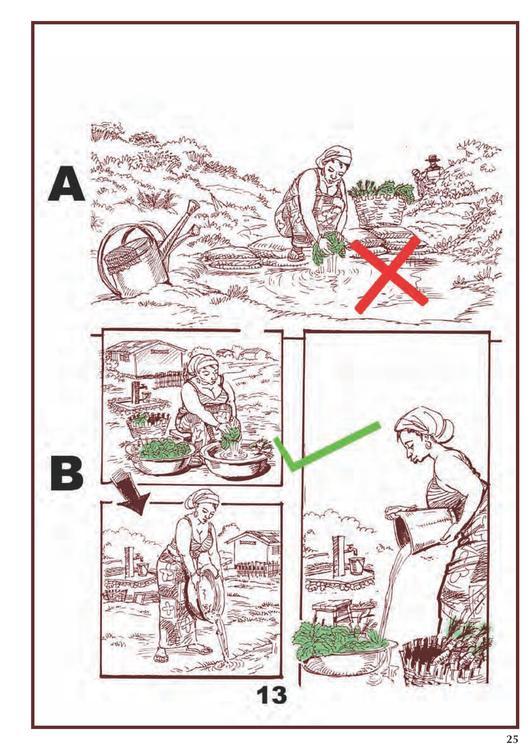 A

B

13

25