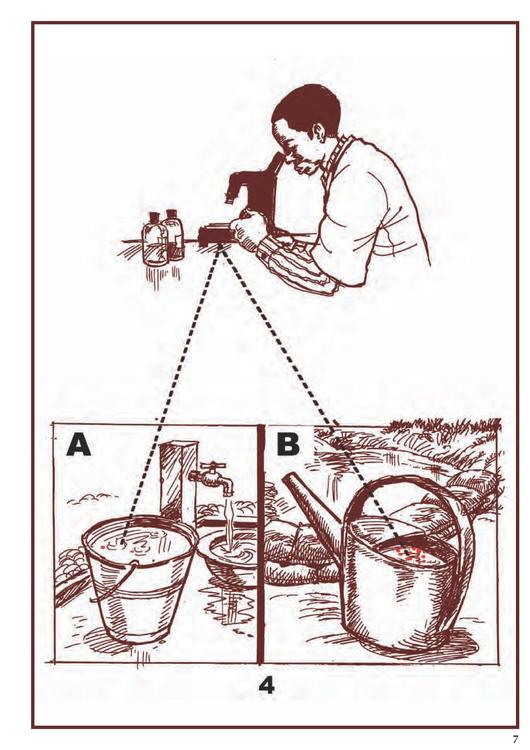 A

B

4

7