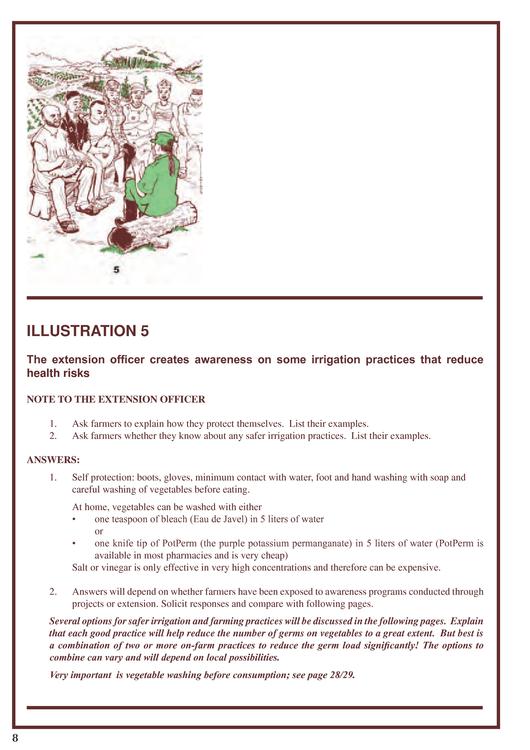 5

ILLUSTRATION 5

The extension officer creates awareness on some irrigation practices that reduce health risks

NOTE TO THE EXTENSION OFFICER

1. Ask farmers to explain how they protect themselves. List their examples.
2. Ask farmers whether they know about any safer irrigation practices. List their examples.

ANSWERS:

1. Self protection: boots, gloves, minimum contact with water, foot and hand washing with soap and careful washing of vegetables before eating.

At home, vegetables can be washed with either
• one teaspoon of bleach (Eau de Javel) in 5 liters of water
or
• one knife tip of PotPerm (the purple potassium permanganate) in 5 liters of water (PotPerm is available in most pharmacies and is very cheap)
Salt or vinegar is only effective in very high concentrations and therefore can be expensive.

2. Answers will depend on whether farmers have been exposed to awareness programs conducted through projects or extension. Solicit responses and compare with following pages.

Several options for safer irrigation and farming practices will be discussed in the following pages. Explain that each good practice will help reduce the number of germs on vegetables to a great extent. But best is a combination of two or more on-farm practices to reduce the germ load significantly! The options to combine can vary and will depend on local possibilities.

Very important is vegetable washing before consumption; see page 28/29.

8