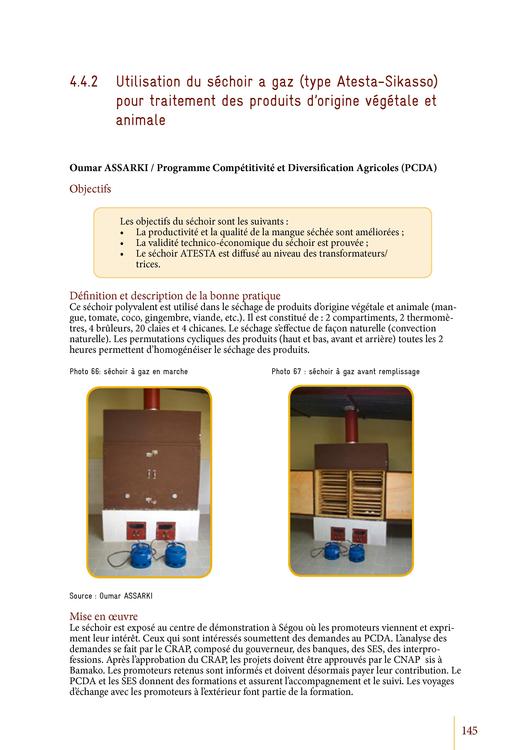 4.4.2 Utilisation du séchoir a gaz (type Atesta-Sikasso) pour traitement des produits d'origine végétale et animale

Oumar ASSARKI / Programme Compétitivité et Diversification Agricoles (PCDA)

Objectifs

Les objectifs du séchoir sont les suivants :
• La productivité et la qualité de la mangue séchée sont améliorées ;
• La validité technico-économique du séchoir est prouvée ;
• Le séchoir ATESTA est diffusé au niveau des transformateurs/trices.

Définition et description de la bonne pratique
Ce séchoir polyvalent est utilisé dans le séchage de produits d'origine végétale et animale (mangue, tomate, coco, gingembre, viande, etc.). Il est constitué de : 2 compartiments, 2 thermomètres, 4 brûleurs, 20 claies et 4 chicanes. Le séchage s'effectue de façon naturelle (convection naturelle). Les permutations cycliques des produits (haut et bas, avant et arrière) toutes les 2 heures permettent d'homogénéiser le séchage des produits.

Photo 66: séchoir à gaz en marche

Photo 67 : séchoir à gaz avant remplissage

Source : Oumar ASSARKI

Mise en œuvre
Le séchoir est exposé au centre de démonstration à Ségou où les promoteurs viennent et expriment leur intérêt. Ceux qui sont intéressés soumettent des demandes au PCDA. L'analyse des demandes se fait par le CRAP, composé du gouverneur, des banques, des SES, des interprofessions. Après l'approbation du CRAP, les projets doivent être approuvés par le CNAP sis à Bamako. Les promoteurs retenus sont informés et doivent désormais payer leur contribution. Le PCDA et les SES donnent des formations et assurent l'accompagnement et le suivi. Les voyages d'échange avec les promoteurs à l'extérieur font partie de la formation.

145