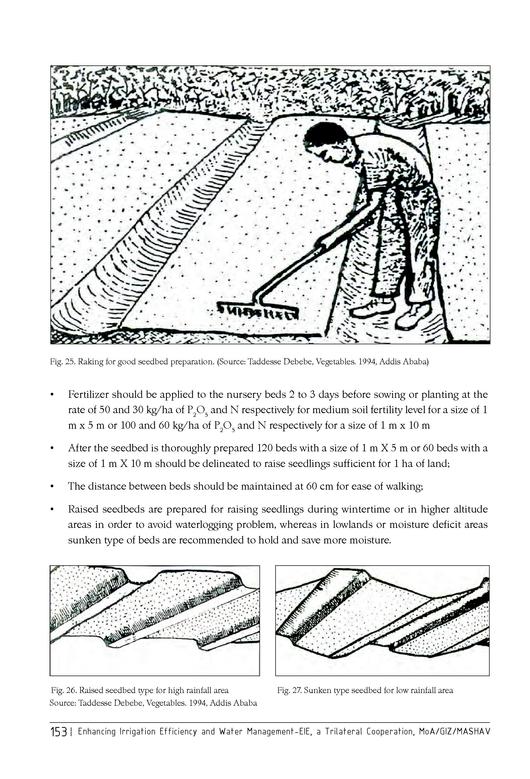 Fig. 25. Raking for good seedbed preparation. (Source: Taddesse Debebe, Vegetables. 1994, Addis Ababa)

• Fertilizer should be applied to the nursery beds 2 to 3 days before sowing or planting at the rate of 50 and 30 kg/ha of $P_2O_5$ and N respectively for medium soil fertility level for a size of 1 m x 5 m or 100 and 60 kg/ha of $P_2O_5$ and N respectively for a size of 1 m x 10 m

• After the seedbed is thoroughly prepared 120 beds with a size of 1 m X 5 m or 60 beds with a size of 1 m X 10 m should be delineated to raise seedlings sufficient for 1 ha of land;

• The distance between beds should be maintained at 60 cm for ease of walking;

• Raised seedbeds are prepared for raising seedlings during wintertime or in higher altitude areas in order to avoid waterlogging problem, whereas in lowlands or moisture deficit areas sunken type of beds are recommended to hold and save more moisture.

Fig. 26. Raised seedbed type for high rainfall area
Source: Taddesse Debebe, Vegetables. 1994, Addis Ababa

Fig. 27. Sunken type seedbed for low rainfall area

153 | Enhancing Irrigation Efficiency and Water Management-EIE, a Trilateral Cooperation, MoA/GIZ/MASHAV