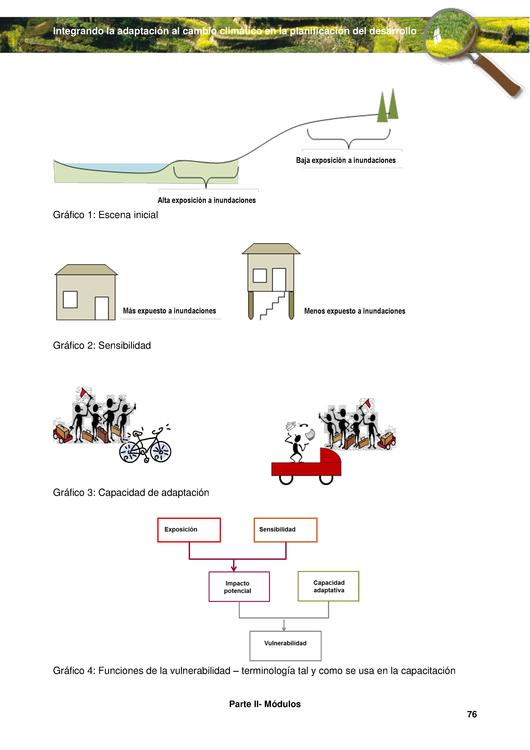 Integrando la adaptación al cambio climático en la planificación del desarrollo

Baja exposición a inundaciones

Alta exposición a inundaciones

Gráfico 1: Escena inicial

Más expuesto a inundaciones

Menos expuesto a inundaciones

Gráfico 2: Sensibilidad

Gráfico 3: Capacidad de adaptación

Exposición

Sensibilidad

Impacto potencial

Capacidad adaptativa

Vulnerabilidad

Gráfico 4: Funciones de la vulnerabilidad – terminología tal y como se usa en la capacitación

Parte II- Módulos

76